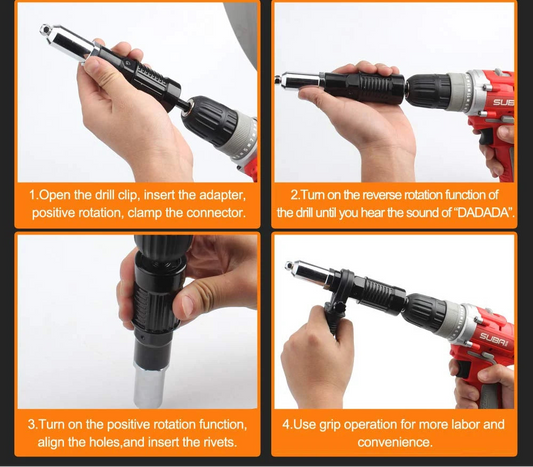 SUB

1.Open the drill clip, insert the adapter, positive rotation, clamp the connector.

2.Turn on the reverse rotation function of the drill until you hear the sound of "DADADA".

SUBAI

3.Turn on the positive rotation function, align the holes,and insert the rivets.

4.Use grip operation for more labor and convenience.